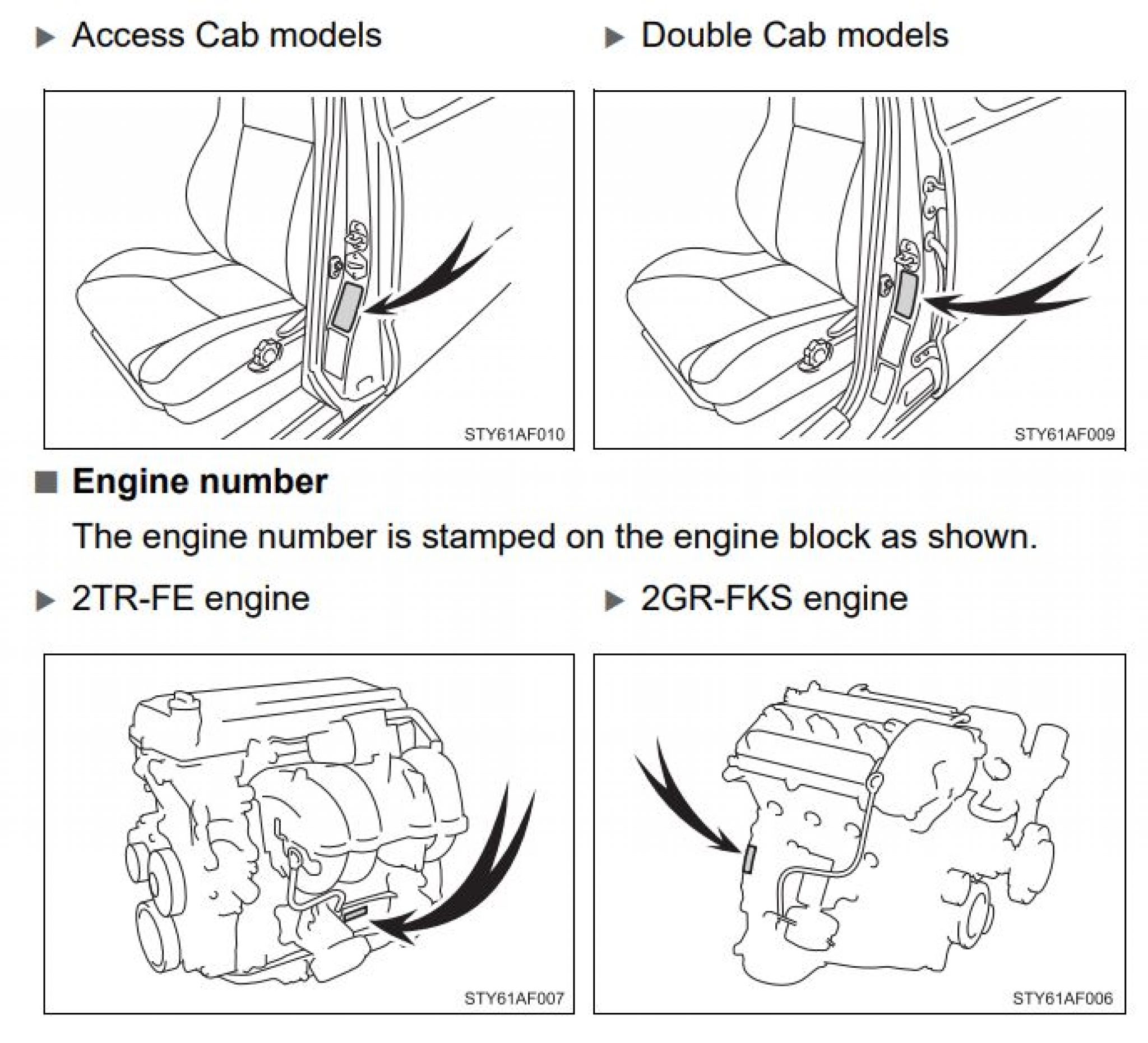 ▶ Access Cab models

STY61AF010

▶ Double Cab models

STY61AF009

■ Engine number

The engine number is stamped on the engine block as shown.

▶ 2TR-FE engine

STY61AF007

▶ 2GR-FKS engine

STY61AF006